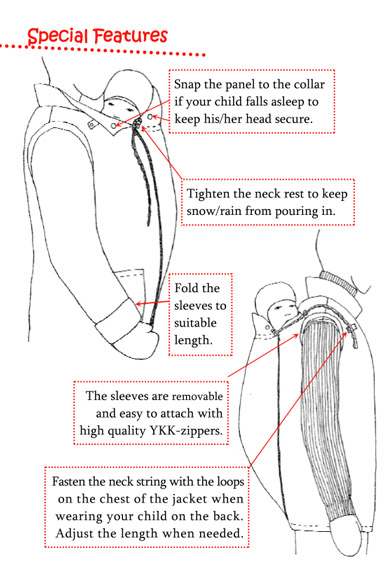 Special Features

Snap the panel to the collar if your child falls asleep to keep his/her head secure.

Tighten the neck rest to keep snow/rain from pouring in.

Fold the sleeves to suitable length.

The sleeves are removable and easy to attach with high quality YKK-zippers.

Fasten the neck string with the loops on the chest of the jacket when wearing your child on the back. Adjust the length when needed.